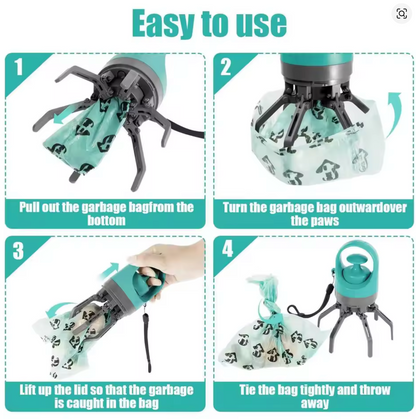 Easy to use

1

Pull out the garbage bagfrom the bottom

2

Turn the garbage bag outwardover the paws

3

Lift up the lid so that the garbage is caught in the bag

4

Tie the bag tightly and throw away