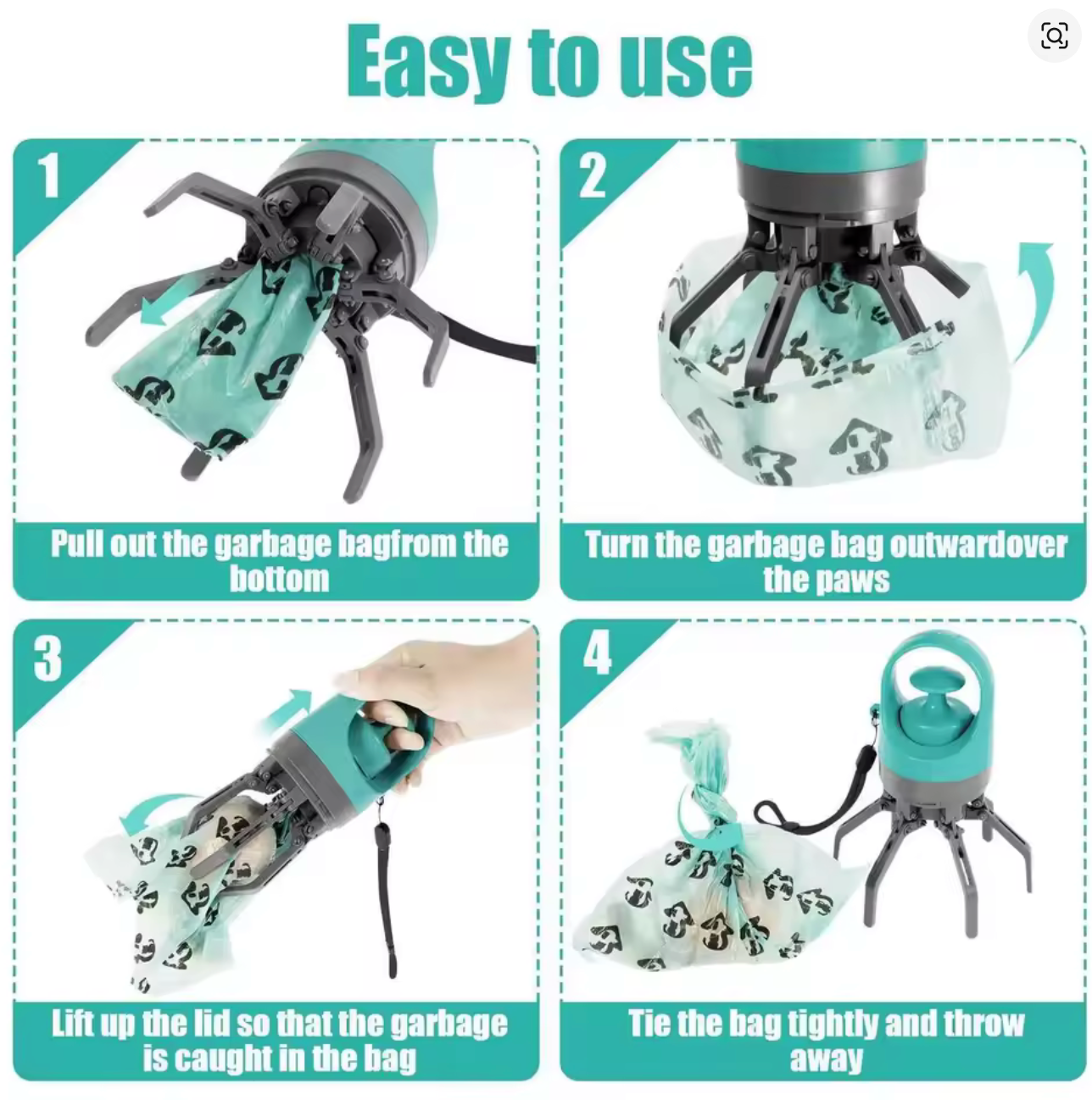 Easy to use

1

Pull out the garbage bagfrom the bottom

2

Turn the garbage bag outwardover the paws

3

Lift up the lid so that the garbage is caught in the bag

4

Tie the bag tightly and throw away